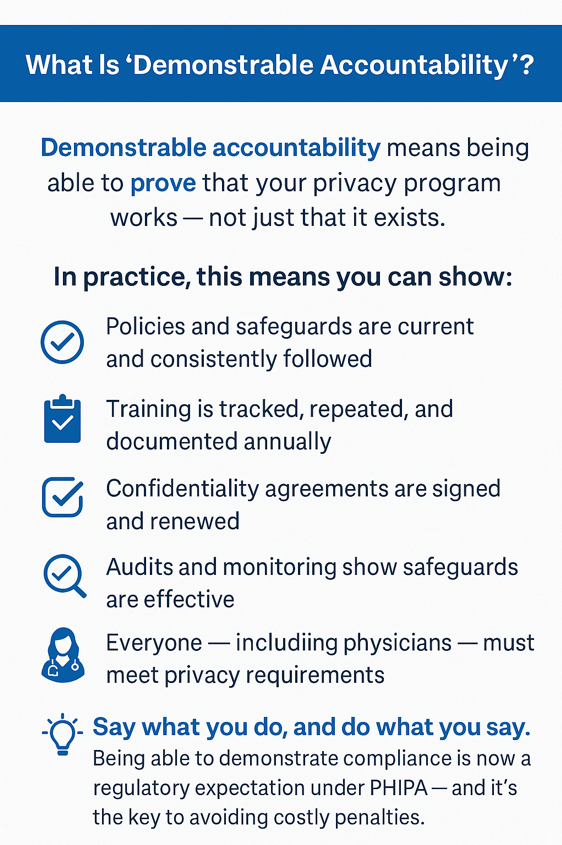 What Is ‘Demonstrable Accountability’?

Demonstrable accountability means being able to prove that your privacy program works — not just that it exists.

In practice, this means you can show:

Policies and safeguards are current and consistently followed

Training is tracked, repeated, and documented annually

Confidentiality agreements are signed and renewed

Audits and monitoring show safeguards are effective

Everyone — includiing physicians — must meet privacy requirements

Say what you do, and do what you say.
Being able to demonstrate compliance is now a regulatory expectation under PHIPA — and it’s the key to avoiding costly penalties.